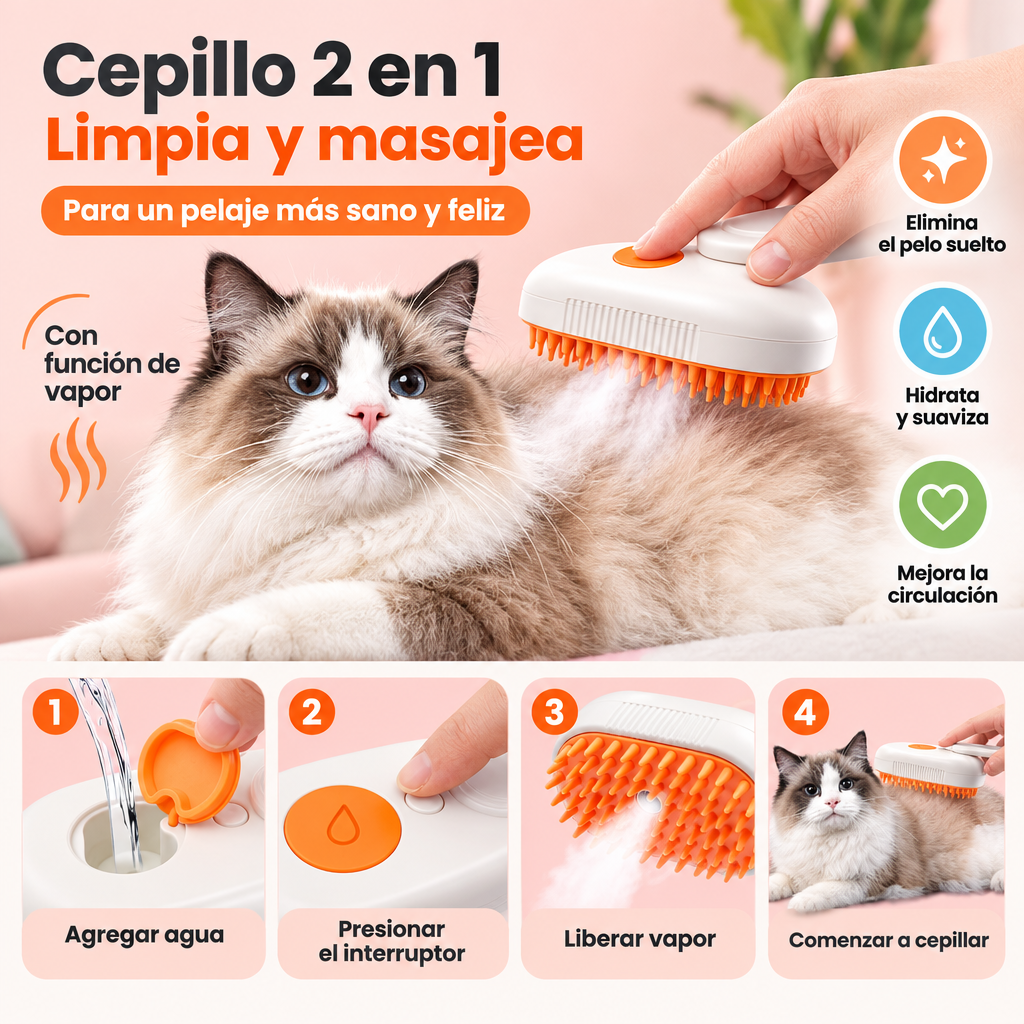 Cepillo 2 en 1
Limpia y masajea

Para un pelaje más sano y feliz

Con función de vapor

Elimina el pelo suelto

Hidrata y suaviza

Mejora la circulación

1
Agregar agua

2
Presionar el interruptor

3
Liberar vapor

4
Comenzar a cepillar